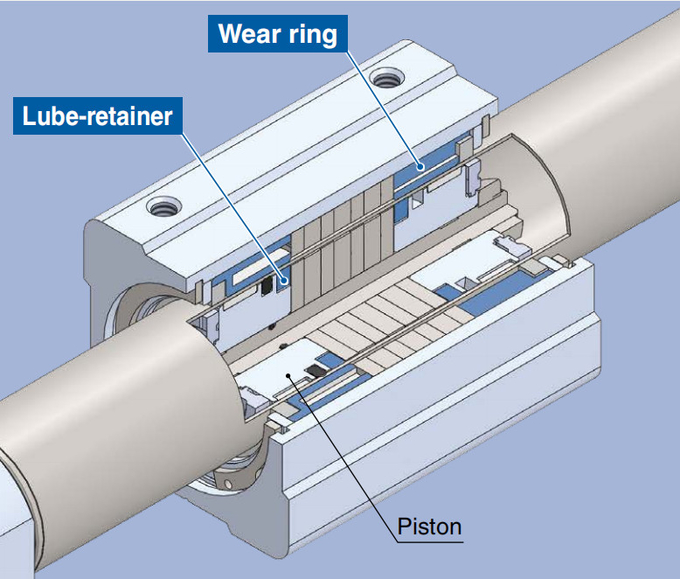 Wear ring

Lube-retainer

Piston