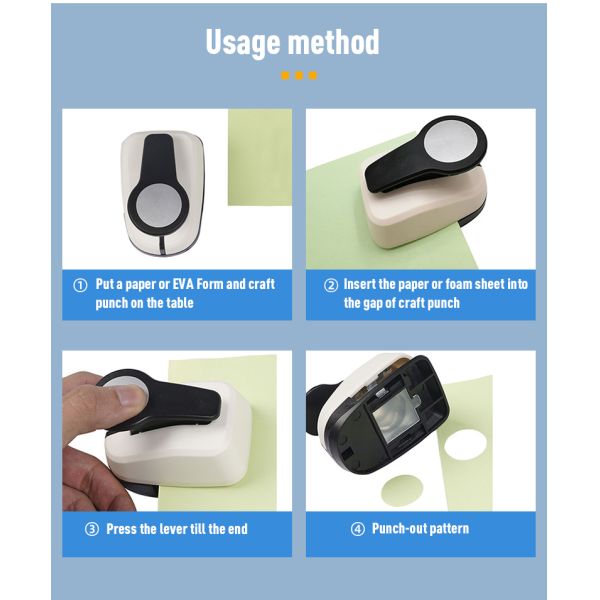 Usage method

① Put a paper or EVA Form and craft punch on the table

② Insert the paper or foam sheet into the gap of craft punch

③ Press the lever till the end

④ Punch-out pattern