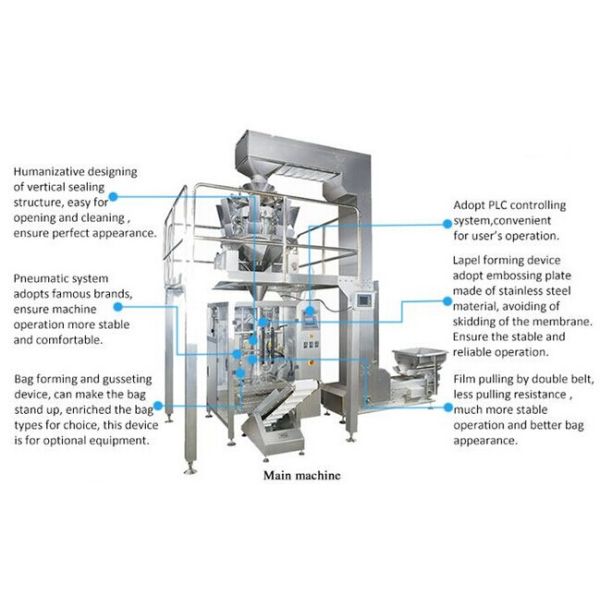 Humanizative designing of vertical sealing structure, easy for opening and cleaning , ensure perfect appearance.

Pneumatic system adopts famous brands, ensure machine operation more stable and comfortable.

Bag forming and gusseting device, can make the bag stand up, enriched the bag types for choice, this device is for optional equipment.

Adopt PLC controlling system,convenient for user's operation.

Lapel forming device adopt embossing plate made of stainless steel material, avoiding of skidding of the membrane. Ensure the stable and reliable operation.

Film pulling by double belt, less pulling resistance , much more stable operation and better bag appearance.

Main machine