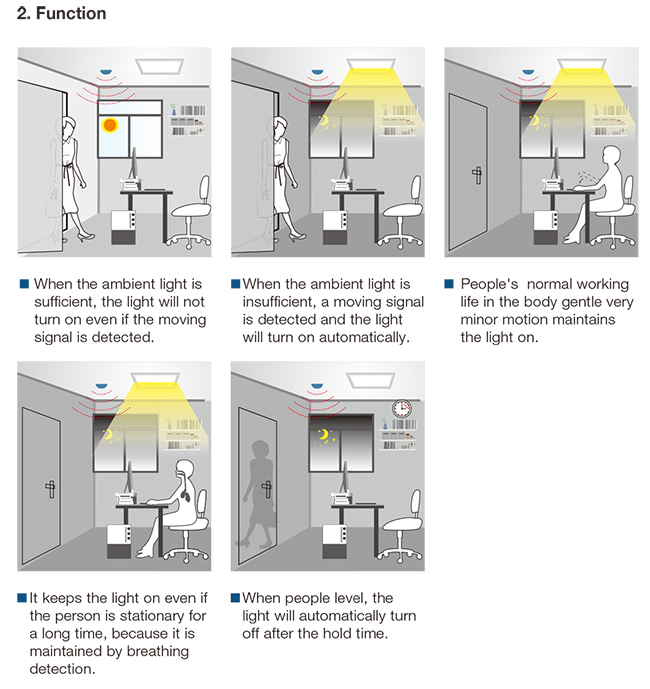 2. Function

■ When the ambient light is sufficient, the light will not turn on even if the moving signal is detected.

■ When the ambient light is insufficient, a moving signal is detected and the light will turn on automatically.

■ People's normal working life in the body gentle very minor motion maintains the light on.

■ It keeps the light on even if the person is stationary for a long time, because it is maintained by breathing detection.

■ When people level, the light will automatically turn off after the hold time.