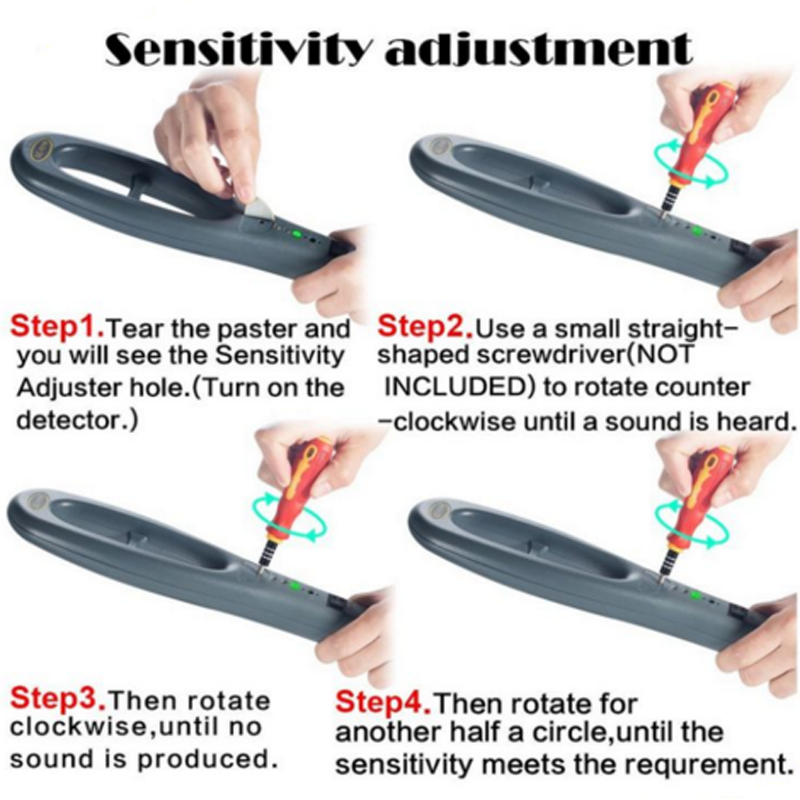 Sensitivity adjustment

Step1.Tear the paster and you will see the Sensitivity Adjuster hole.(Turn on the detector.)

Step2.Use a small straight-shaped screwdriver(NOT INCLUDED) to rotate counter-clockwise until a sound is heard.

Step3.Then rotate clockwise,until no sound is produced.

Step4.Then rotate for another half a circle,until the sensitivity meets the requrement.