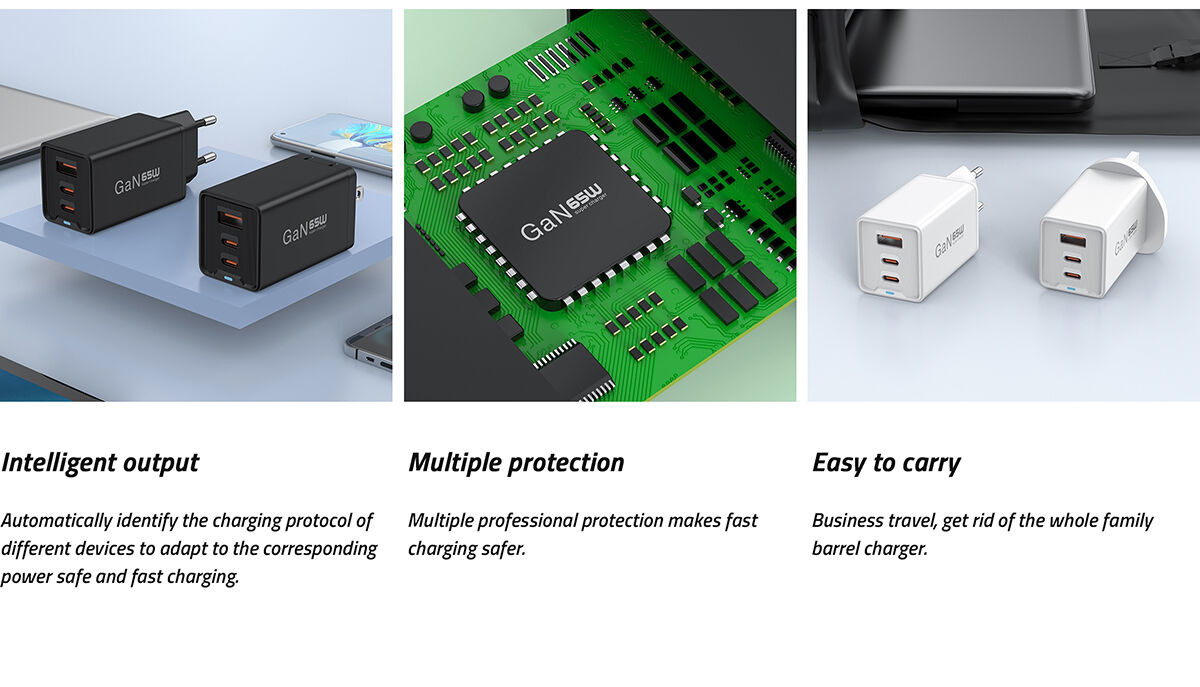 GaN 65W

GaN 65W

GaN 65W super charger

GaN 65W

GaN 65W

Intelligent output

Automatically identify the charging protocol of different devices to adapt to the corresponding power safe and fast charging.

Multiple protection

Multiple professional protection makes fast charging safer.

Easy to carry

Business travel, get rid of the whole family barrel charger.