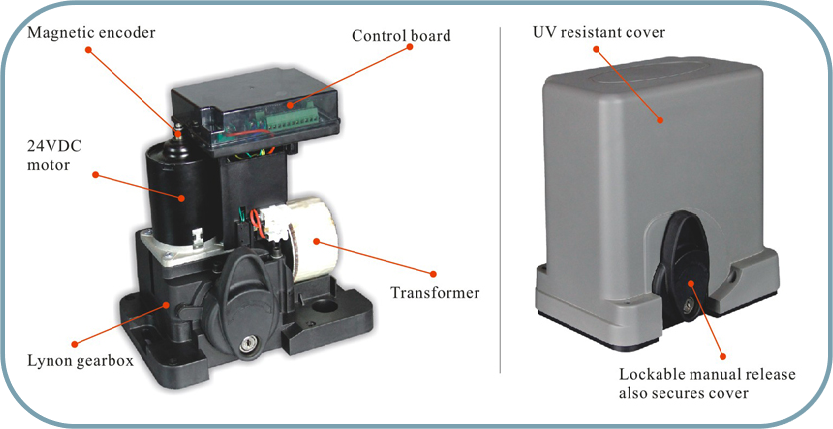 Magnetic encoder

Control board

24VDC motor

Transformer

Lynon gearbox

UV resistant cover

Lockable manual release also secures cover