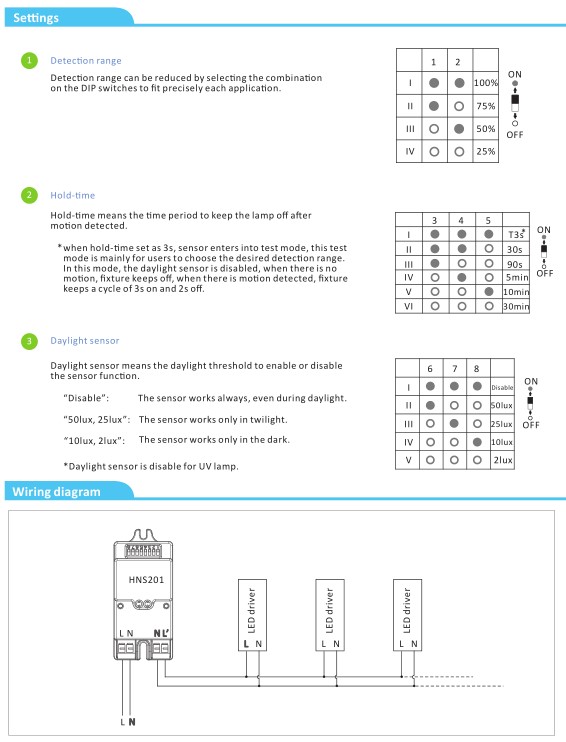 Settings

1 Detection range

Detection range can be reduced by selecting the combination on the DIP switches to fit precisely each application.

| | 1 | 2 | |
|---|---|---|---|
| I | ● | ● | 100% |
| II | ● | ○ | 75% |
| III | ○ | ● | 50% |
| IV | ○ | ○ | 25% |

ON
OFF

2 Hold-time

Hold-time means the time period to keep the lamp off after motion detected.

*when hold-time set as 3s, sensor enters into test mode, this test mode is mainly for users to choose the desired detection range. In this mode, the daylight sensor is disabled, when there is no motion, fixture keeps off, when there is motion detected, fixture keeps a cycle of 3s on and 2s off.

| | 3 | 4 | 5 | |
|---|---|---|---|---|
| I | ● | ● | ● | T3s* |
| II | ● | ● | ○ | 30s |
| III | ● | ○ | ○ | 90s |
| IV | ○ | ● | ○ | 5min |
| V | ○ | ○ | ● | 10min |
| VI | ○ | ○ | ○ | 30min |

ON
OFF

3 Daylight sensor

Daylight sensor means the daylight threshold to enable or disable the sensor function.

"Disable": The sensor works always, even during daylight.

"50lux, 25lux": The sensor works only in twilight.

"10lux, 2lux": The sensor works only in the dark.

*Daylight sensor is disable for UV lamp.

| | 6 | 7 | 8 | |
|---|---|---|---|---|
| I | ● | ● | ● | Disable |
| II | ● | ○ | ○ | 50lux |
| III | ○ | ● | ○ | 25lux |
| IV | ○ | ○ | ● | 10lux |
| V | ○ | ○ | ○ | 2lux |

ON
OFF

Wiring diagram

HNS201
L N N L'
LED driver L N
LED driver L N
LED driver L N
L N