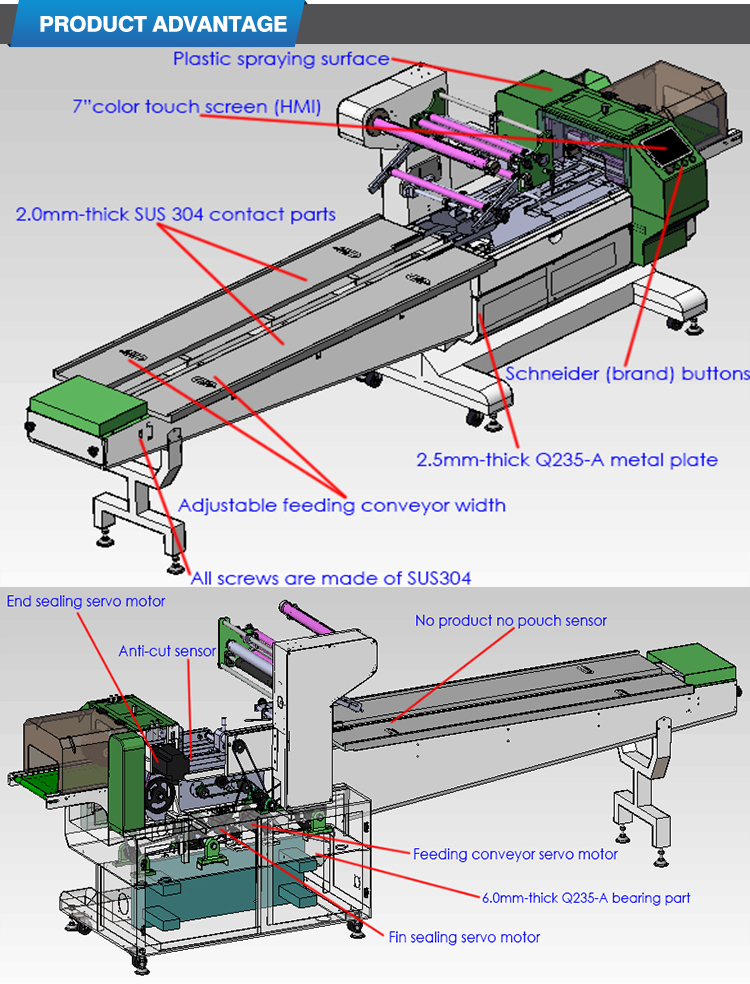 PRODUCT ADVANTAGE

Plastic spraying surface

7"color touch screen (HMI)

2.0mm-thick SUS 304 contact parts

Schneider (brand) buttons

2.5mm-thick Q235-A metal plate

Adjustable feeding conveyor width

All screws are made of SUS304

End sealing servo motor

Anti-cut sensor

No product no pouch sensor

Feeding conveyor servo motor

6.0mm-thick Q235-A bearing part

Fin sealing servo motor