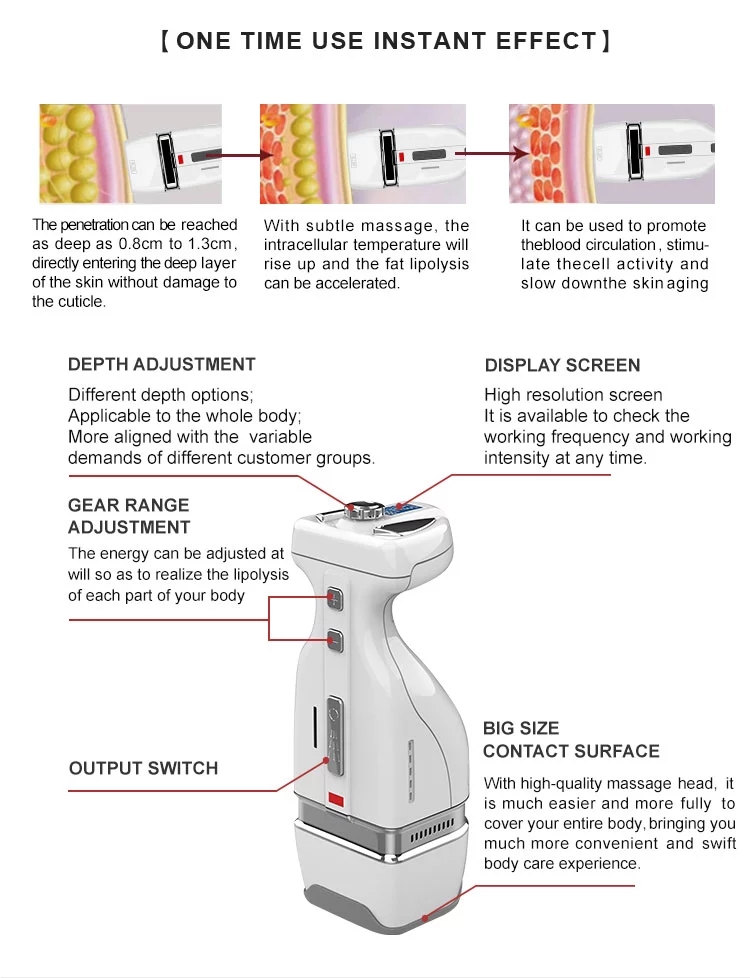 【ONE TIME USE INSTANT EFFECT】

The penetration can be reached as deep as 0.8cm to 1.3cm, directly entering the deep layer of the skin without damage to the cuticle.

With subtle massage, the intracellular temperature will rise up and the fat lipolysis can be accelerated.

It can be used to promote theblood circulation, stimulate thecell activity and slow downthe skin aging

DEPTH ADJUSTMENT
Different depth options;
Applicable to the whole body;
More aligned with the variable demands of different customer groups.

DISPLAY SCREEN
High resolution screen
It is available to check the working frequency and working intensity at any time.

GEAR RANGE ADJUSTMENT
The energy can be adjusted at will so as to realize the lipolysis of each part of your body

OUTPUT SWITCH

BIG SIZE CONTACT SURFACE
With high-quality massage head, it is much easier and more fully to cover your entire body, bringing you much more convenient and swift body care experience.