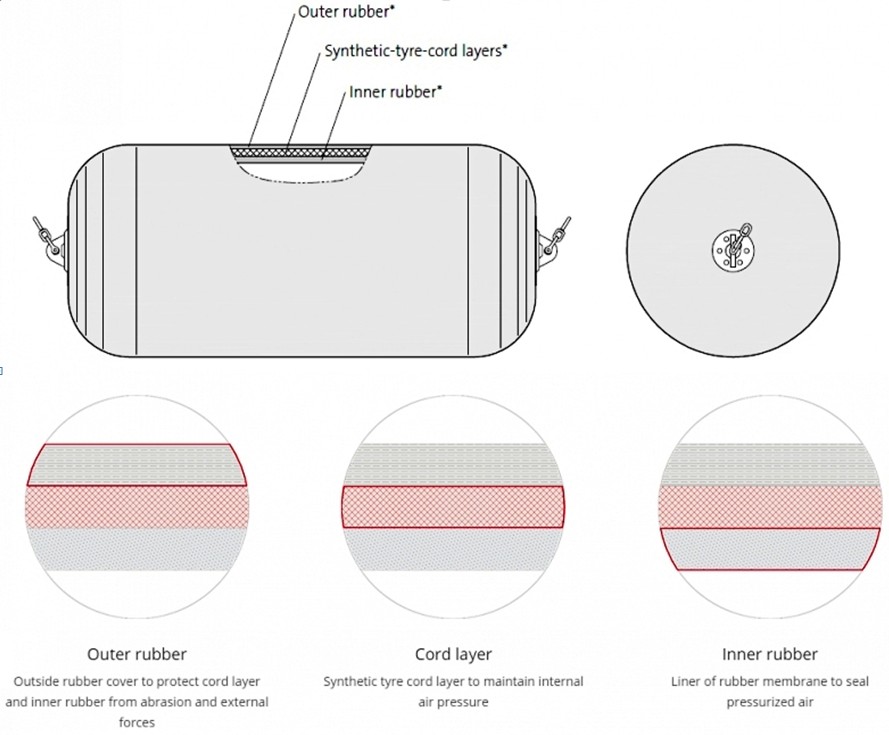 Outer rubber*

Synthetic-tyre-cord layers*

Inner rubber*

Outer rubber

Outside rubber cover to protect cord layer and inner rubber from abrasion and external forces

Cord layer

Synthetic tyre cord layer to maintain internal air pressure

Inner rubber

Liner of rubber membrane to seal pressurized air