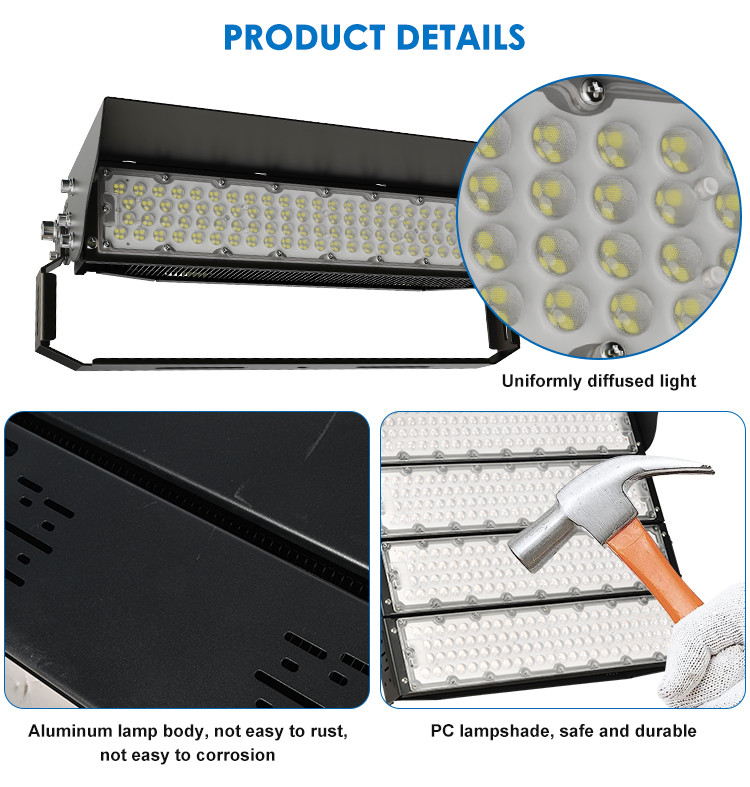 PRODUCT DETAILS

Uniformly diffused light

Aluminum lamp body, not easy to rust, not easy to corrosion

PC lampshade, safe and durable