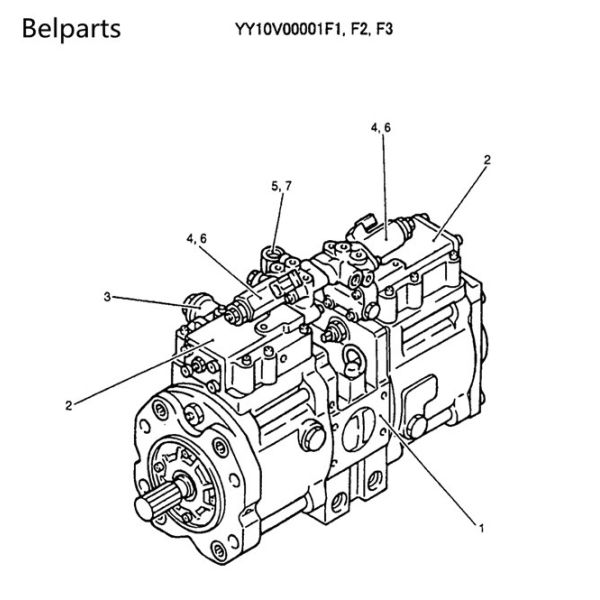 Belparts

YY10V00001F1, F2, F3

4, 6

2

5, 7

4, 6

3

2

1