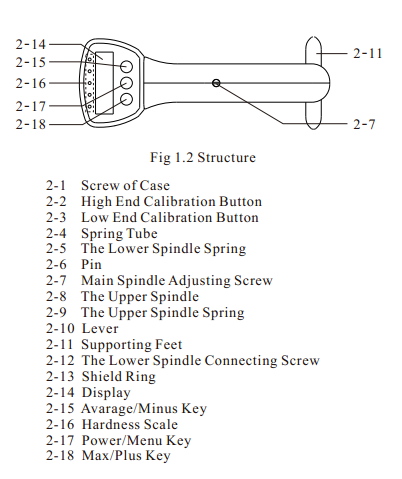 2-14
2-15
2-16
2-17
2-18
2-11
2-7

Fig 1.2 Structure

2-1 Screw of Case
2-2 High End Calibration Button
2-3 Low End Calibration Button
2-4 Spring Tube
2-5 The Lower Spindle Spring
2-6 Pin
2-7 Main Spindle Adjusting Screw
2-8 The Upper Spindle
2-9 The Upper Spindle Spring
2-10 Lever
2-11 Supporting Feet
2-12 The Lower Spindle Connecting Screw
2-13 Shield Ring
2-14 Display
2-15 Avarage/Minus Key
2-16 Hardness Scale
2-17 Power/Menu Key
2-18 Max/Plus Key