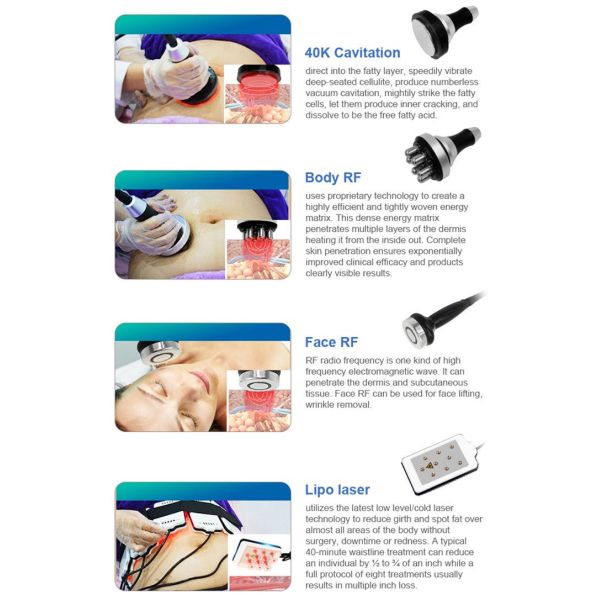 40K Cavitation

direct into the fatty layer, speedily vibrate deep-seated cellulite, produce numberless vacuum cavitation, mightily strike the fatty cells, let them produce inner cracking, and dissolve to be the free fatty acid.

Body RF

uses proprietary technology to create a highly efficient and tightly woven energy matrix. This dense energy matrix penetrates multiple layers of the dermis heating it from the inside out. Complete skin penetration ensures exponentially improved clinical efficacy and products clearly visible results.

Face RF

RF radio frequency is one kind of high frequency electromagnetic wave. It can penetrate the dermis and subcutaneous tissue. Face RF can be used for face lifting, wrinkle removal.

Lipo laser

utilizes the latest low level/cold laser technology to reduce girth and spot fat over almost all areas of the body without surgery, downtime or redness. A typical 40-minute waistline treatment can reduce an individual by ½ to ¾ of an inch while a full protocol of eight treatments usually results in multiple inch loss.