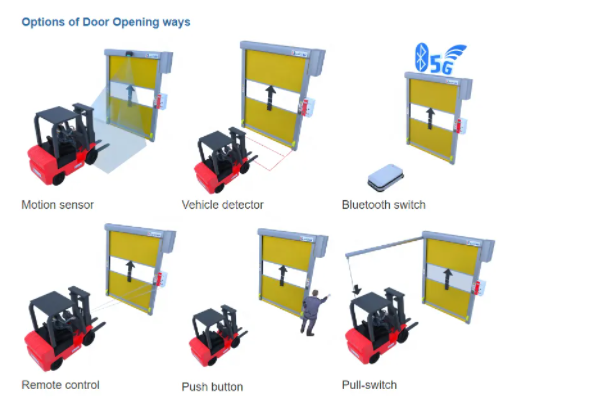 Options of Door Opening ways

5G

Motion sensor

Vehicle detector

Bluetooth switch

Remote control

Push button

Pull-switch