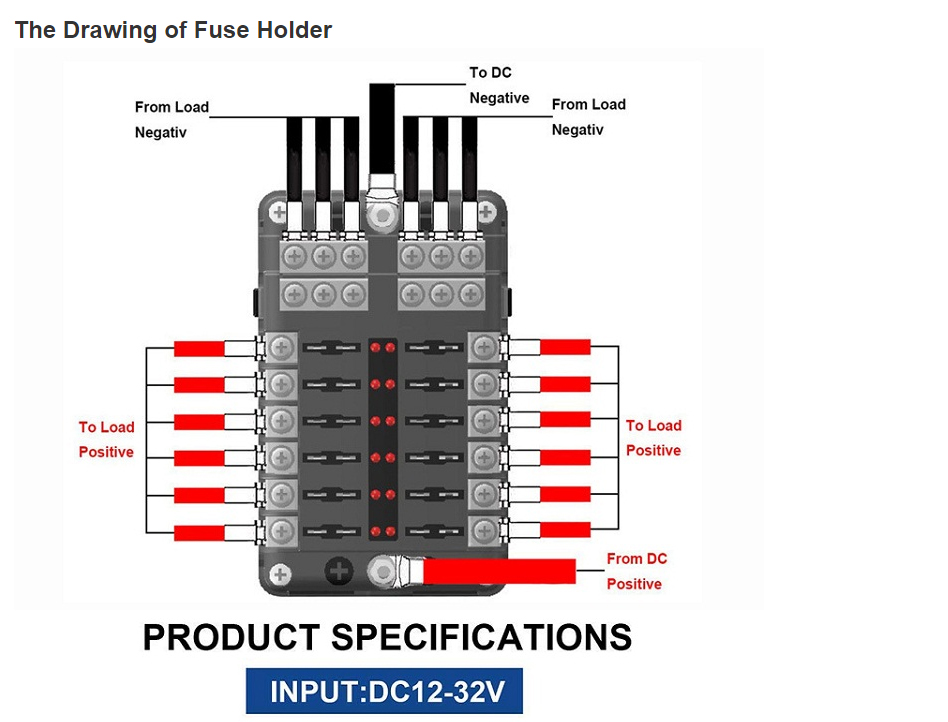 The Drawing of Fuse Holder

From Load Negativ

To DC Negative

From Load Negativ

To Load Positive

To Load Positive

From DC Positive

PRODUCT SPECIFICATIONS

INPUT:DC12-32V