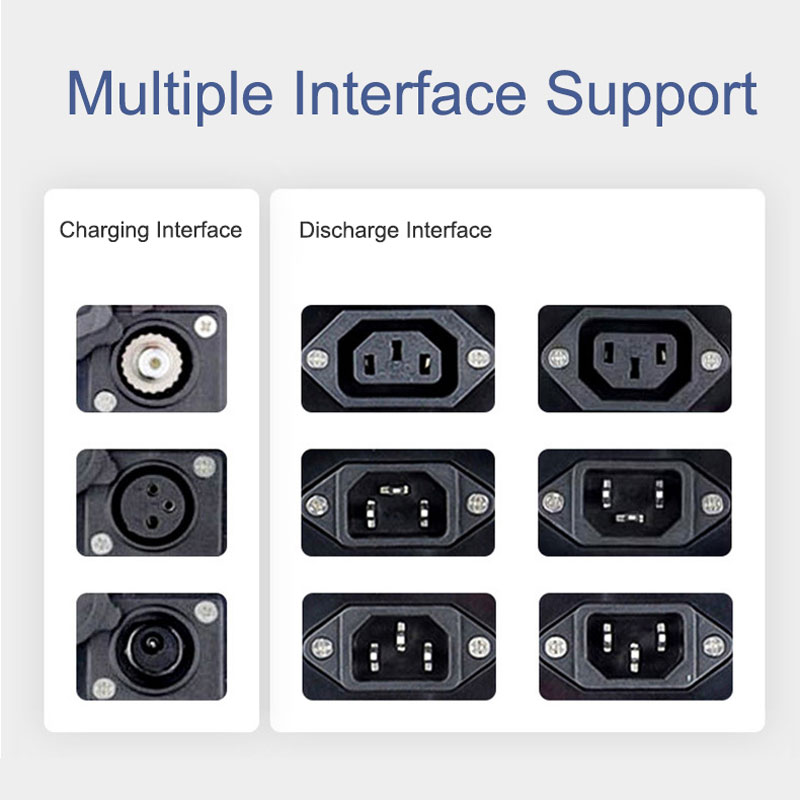 Multiple Interface Support

Charging Interface

Discharge Interface