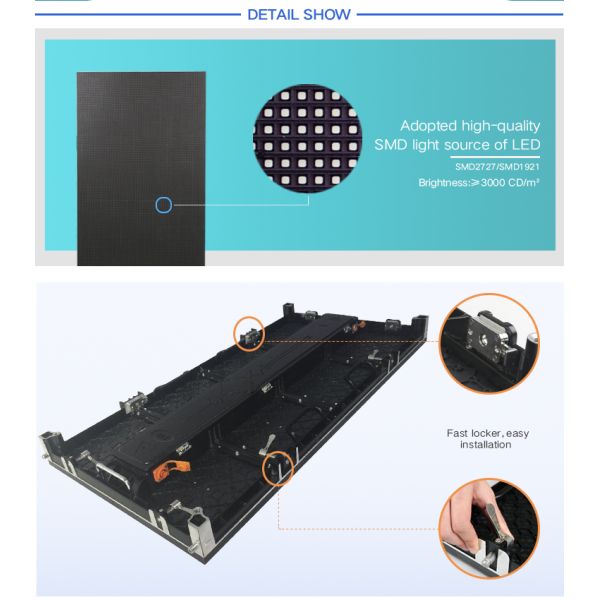 DETAIL SHOW

Adopted high-quality SMD light source of LED

SMD2727/SMD1921

Brightness:≥3000 CD/m²

Fast locker, easy installation