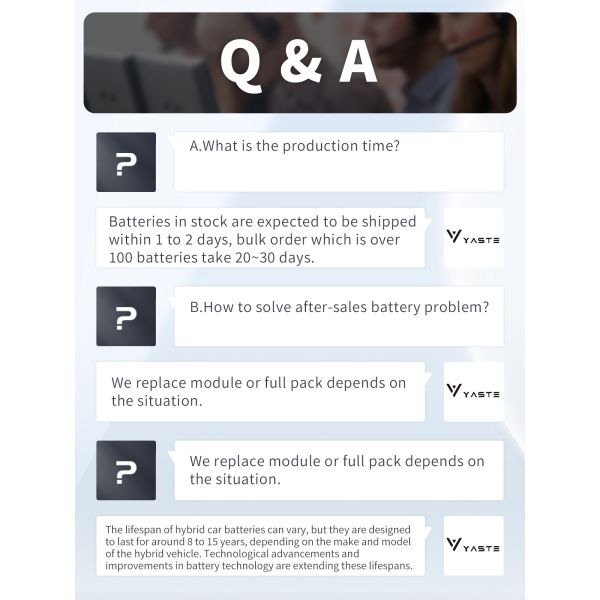 Q & A

?

A.What is the production time?

Batteries in stock are expected to be shipped within 1 to 2 days, bulk order which is over 100 batteries take 20~30 days.

YASTE

?

B.How to solve after-sales battery problem?

We replace module or full pack depends on the situation.

YASTE

?

We replace module or full pack depends on the situation.

The lifespan of hybrid car batteries can vary, but they are designed to last for around 8 to 15 years, depending on the make and model of the hybrid vehicle. Technological advancements and improvements in battery technology are extending these lifespans.

YASTE