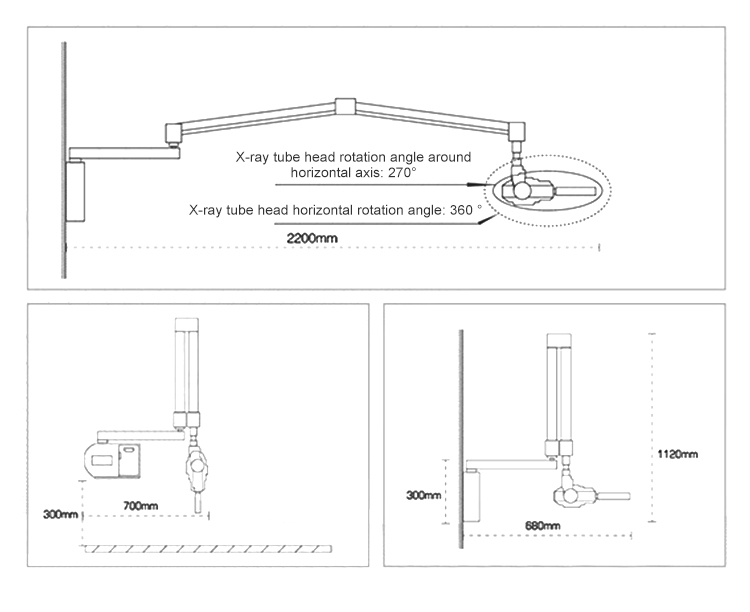 X-ray tube head rotation angle around horizontal axis: 270°

X-ray tube head horizontal rotation angle: 360 °

2200mm

300mm

700mm

300mm

680mm

1120mm