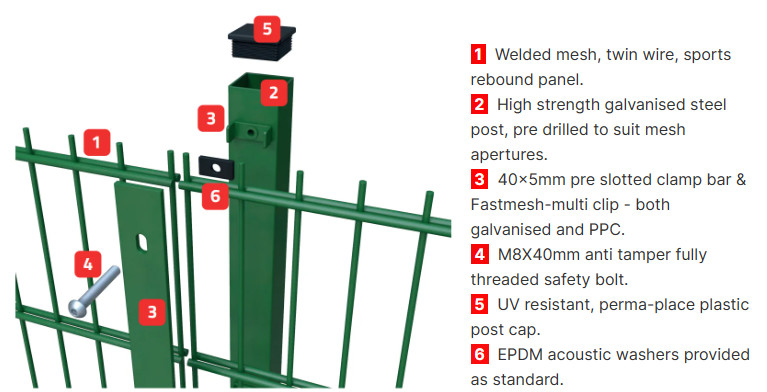 5
2
3
1
6
4
3

1 Welded mesh, twin wire, sports rebound panel.
2 High strength galvanised steel post, pre drilled to suit mesh apertures.
3 40×5mm pre slotted clamp bar & Fastmesh-multi clip - both galvanised and PPC.
4 M8X40mm anti tamper fully threaded safety bolt.
5 UV resistant, perma-place plastic post cap.
6 EPDM acoustic washers provided as standard.