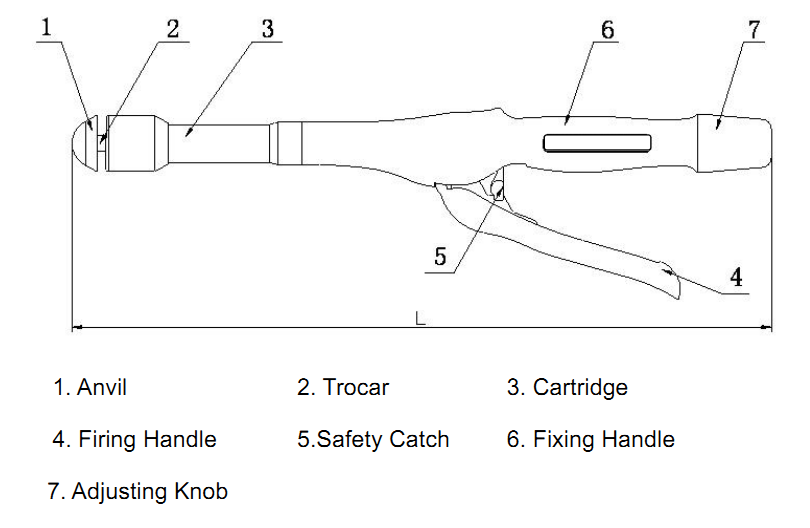 1
2
3
6
7
5
4
L

1. Anvil
2. Trocar
3. Cartridge
4. Firing Handle
5.Safety Catch
6. Fixing Handle
7. Adjusting Knob