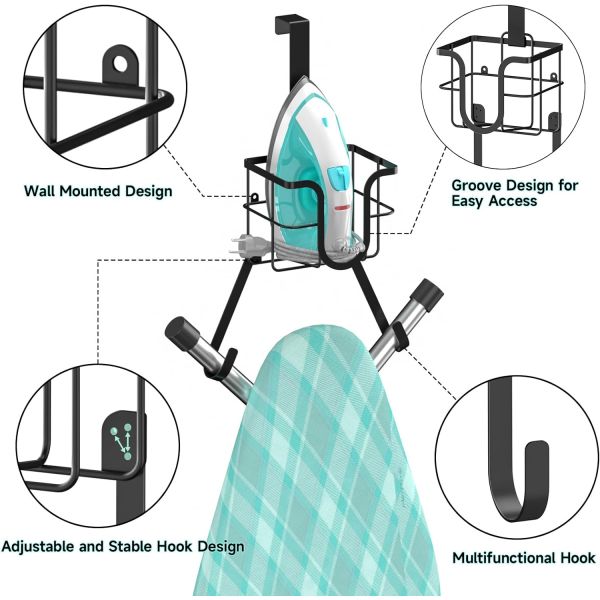 Wall Mounted Design

Groove Design for Easy Access

Adjustable and Stable Hook Design

Multifunctional Hook