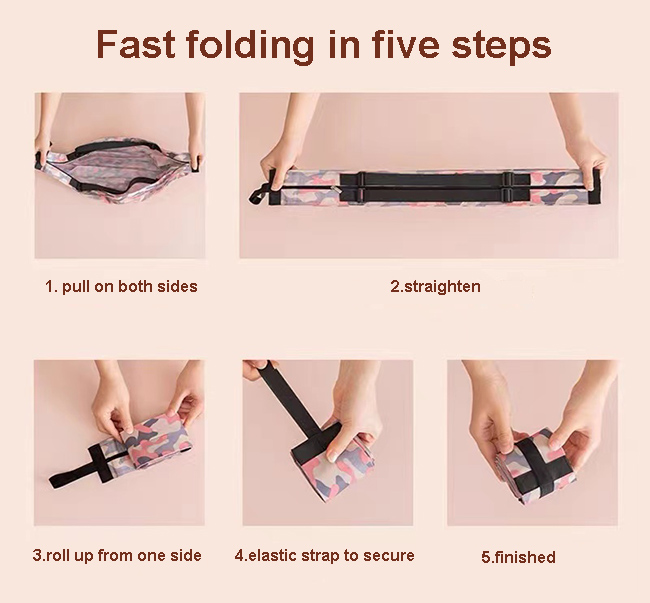 Fast folding in five steps

1. pull on both sides

2.straighten

3.roll up from one side

4.elastic strap to secure

5.finished