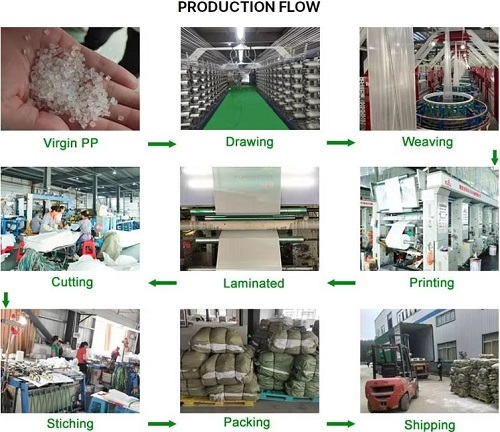 PRODUCTION FLOW

Virgin PP

Drawing

Weaving

Cutting

Laminated

Printing

Stiching

Packing

Shipping