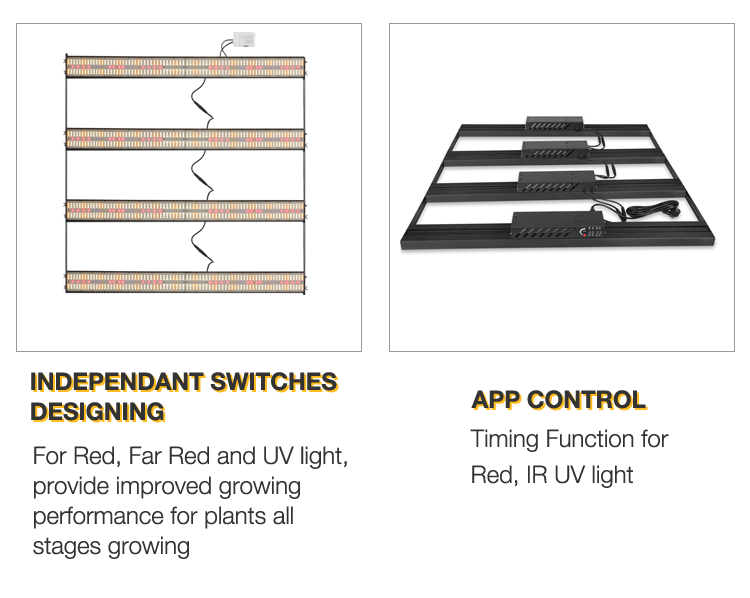 INDEPENDANT SWITCHES DESIGNING

For Red, Far Red and UV light, provide improved growing performance for plants all stages growing

APP CONTROL

Timing Function for Red, IR UV light