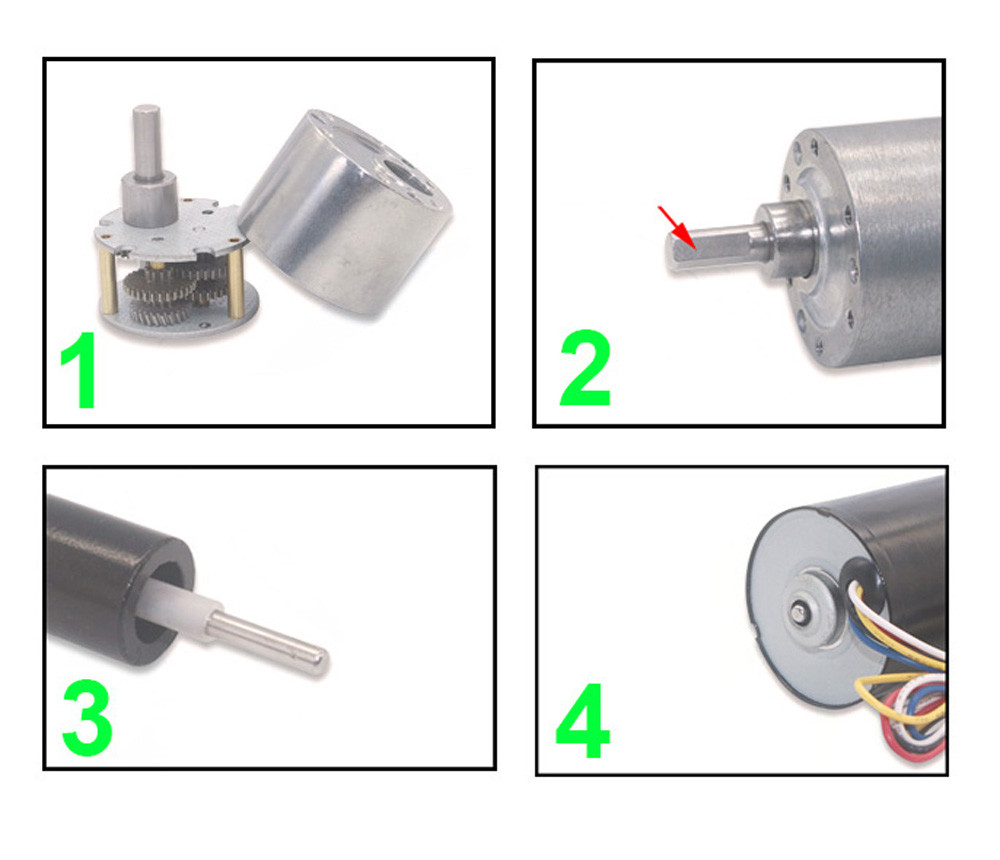 1

2

3

4