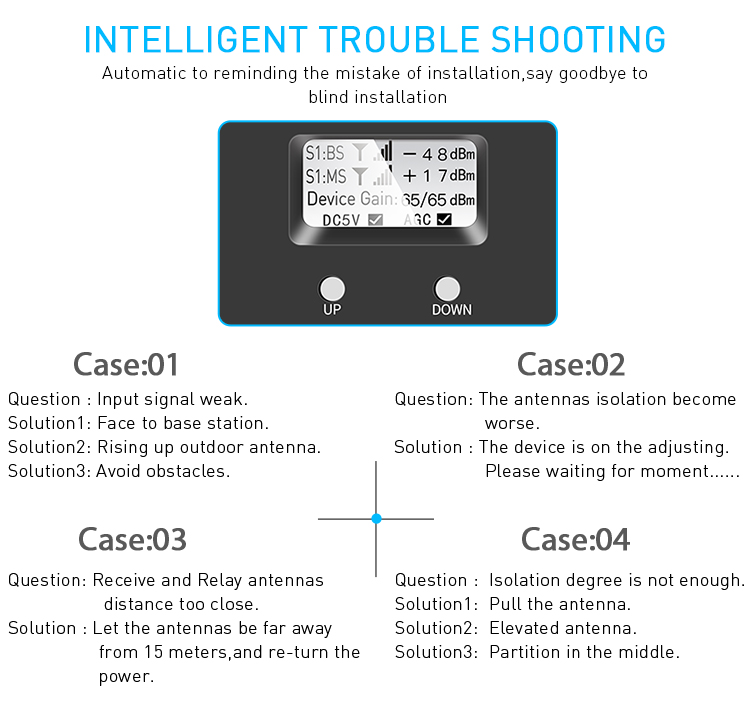 INTELLIGENT TROUBLE SHOOTING
Automatic to reminding the mistake of installation,say goodbye to blind installation

S1:BS − 4 8 dBm
S1:MS + 1 7 dBm
Device Gain: 65/65 dBm
DC5V AGC

UP
DOWN

Case:01
Question : Input signal weak.
Solution1: Face to base station.
Solution2: Rising up outdoor antenna.
Solution3: Avoid obstacles.

Case:02
Question: The antennas isolation become worse.
Solution : The device is on the adjusting. Please waiting for moment......

Case:03
Question: Receive and Relay antennas distance too close.
Solution : Let the antennas be far away from 15 meters,and re-turn the power.

Case:04
Question : Isolation degree is not enough.
Solution1: Pull the antenna.
Solution2: Elevated antenna.
Solution3: Partition in the middle.