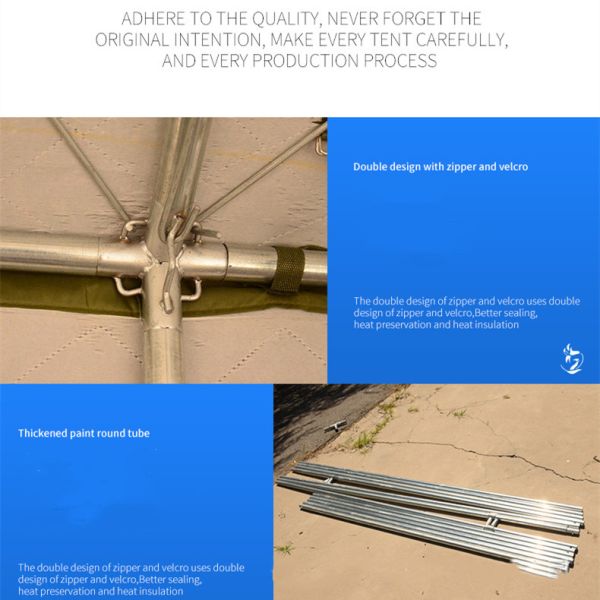 ADHERE TO THE QUALITY, NEVER FORGET THE ORIGINAL INTENTION, MAKE EVERY TENT CAREFULLY, AND EVERY PRODUCTION PROCESS

Double design with zipper and velcro

The double design of zipper and velcro uses double design of zipper and velcro,Better sealing, heat preservation and heat insulation

Thickened paint round tube

The double design of zipper and velcro uses double design of zipper and velcro,Better sealing, heat preservation and heat insulation