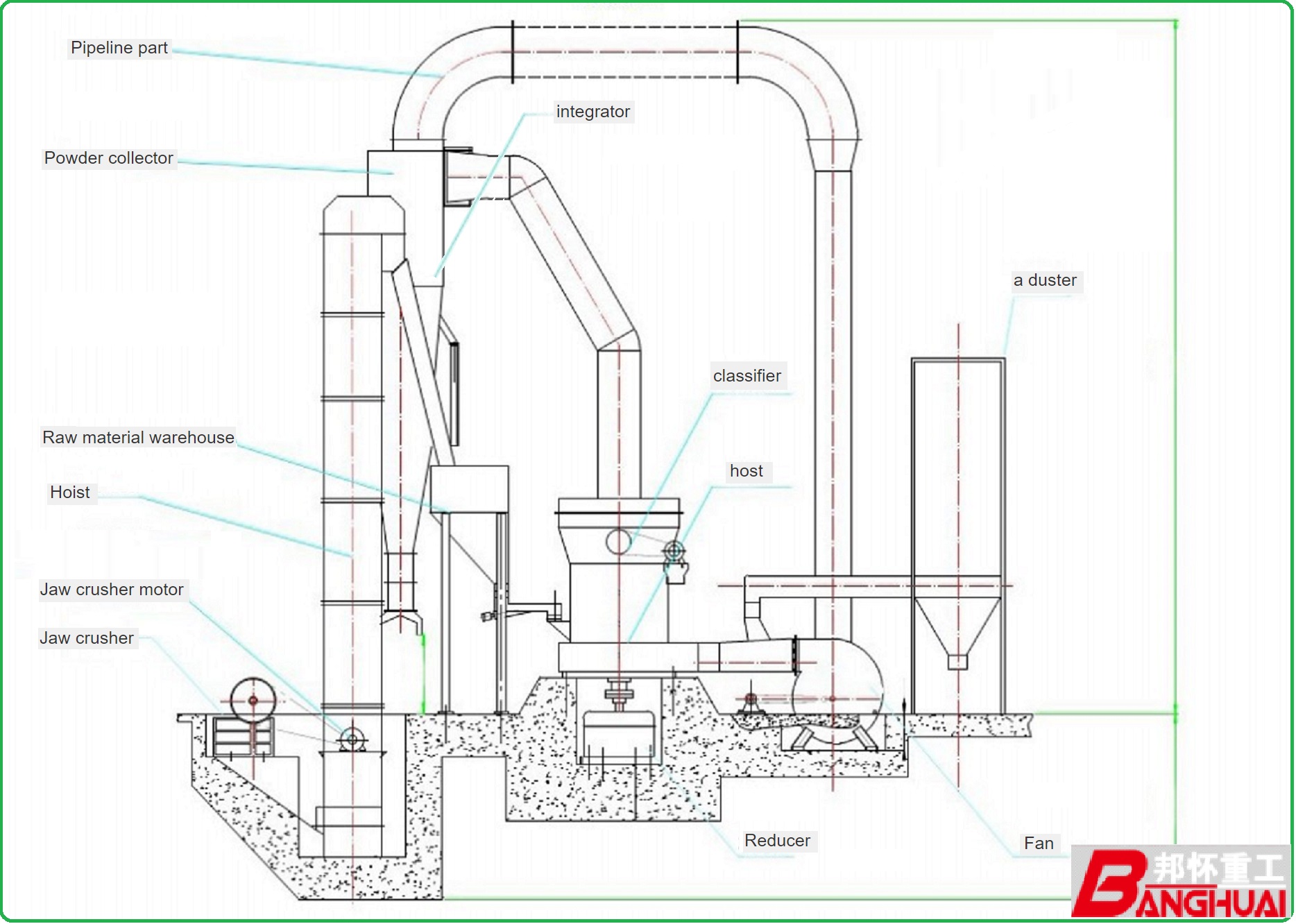 Pipeline part

integrator

Powder collector

a duster

classifier

Raw material warehouse

host

Hoist

Jaw crusher motor

Jaw crusher

Reducer

Fan

邦怀重工
BANGHUAI