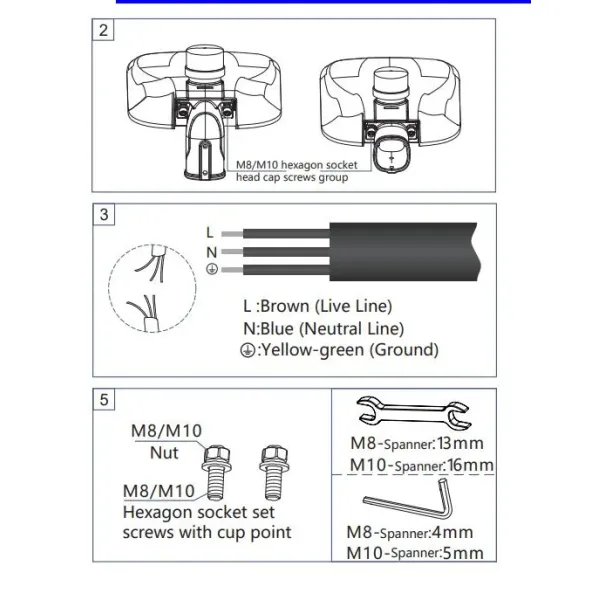 2

M8/M10 hexagon socket head cap screws group

3

L
N
⏚

L :Brown (Live Line)
N:Blue (Neutral Line)
⏚:Yellow-green (Ground)

5

M8/M10
Nut

M8/M10
Hexagon socket set screws with cup point

M8-Spanner:13mm
M10-Spanner:16mm

M8-Spanner:4mm
M10-Spanner:5mm