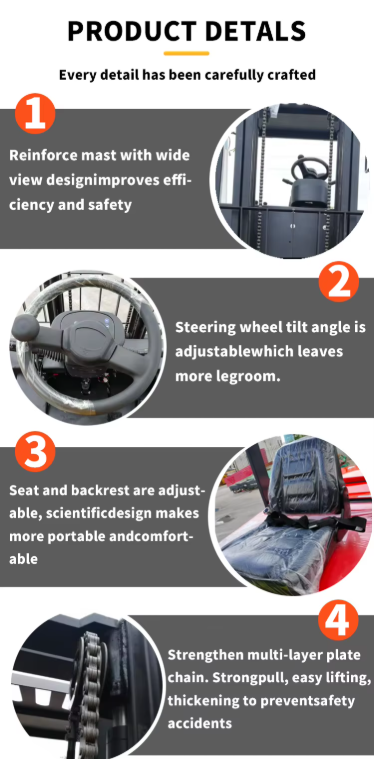 PRODUCT DETALS

Every detail has been carefully crafted

1

Reinforce mast with wide view designimproves efficiency and safety

2

Steering wheel tilt angle is adjustablewhich leaves more legroom.

3

Seat and backrest are adjustable, scientificdesign makes more portable andcomfortable

4

Strengthen multi-layer plate chain. Strongpull, easy lifting, thickening to preventsafety accidents