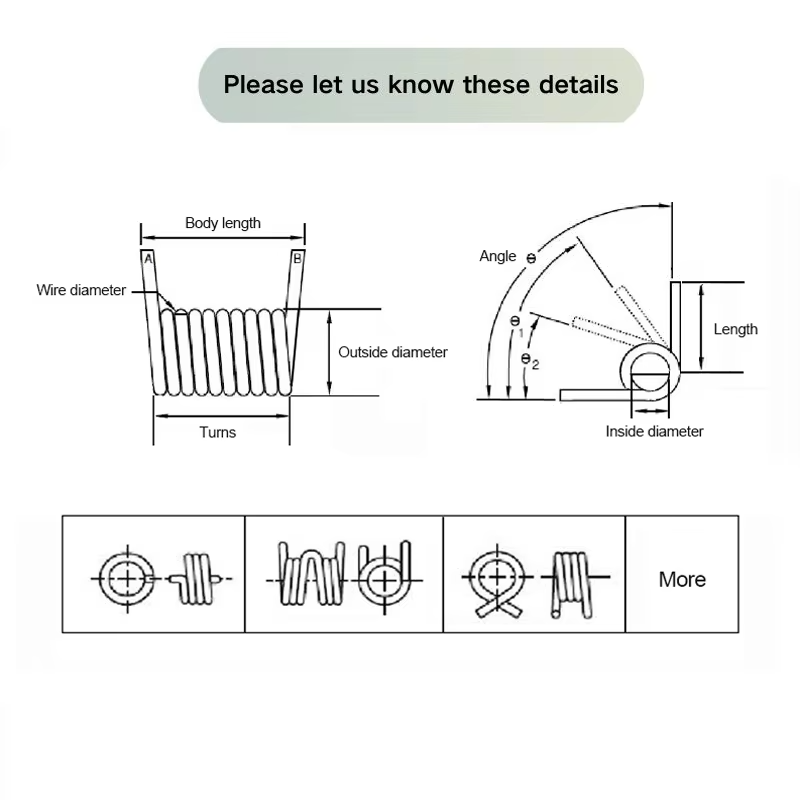 Please let us know these details

Body length

A

B

Wire diameter

Outside diameter

Turns

Angle $\theta$

$\theta_1$

$\theta_2$

Length

Inside diameter

More