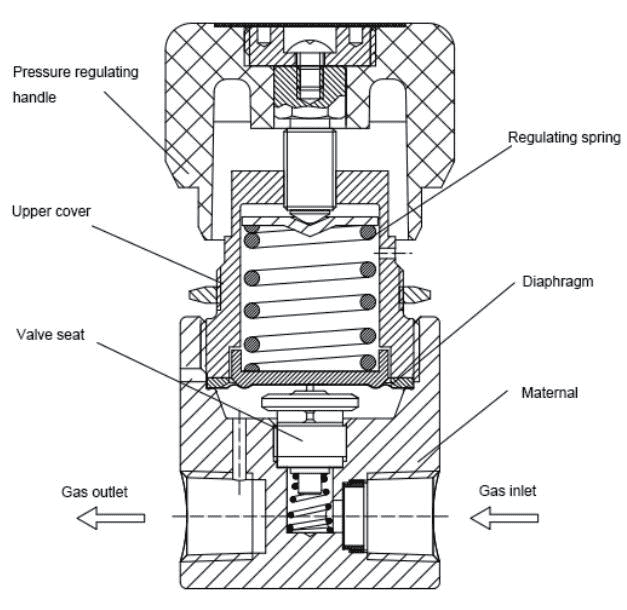 Pressure regulating handle

Regulating spring

Upper cover

Diaphragm

Valve seat

Maternal

Gas outlet

Gas inlet