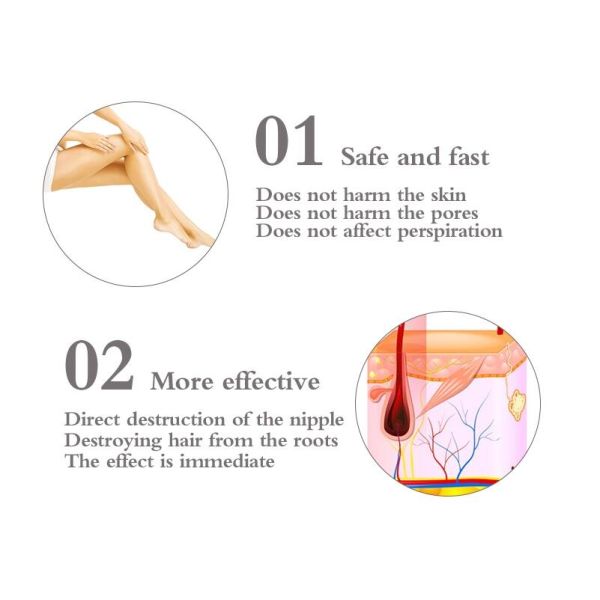 01 Safe and fast

Does not harm the skin
Does not harm the pores
Does not affect perspiration

02 More effective

Direct destruction of the nipple
Destroying hair from the roots
The effect is immediate