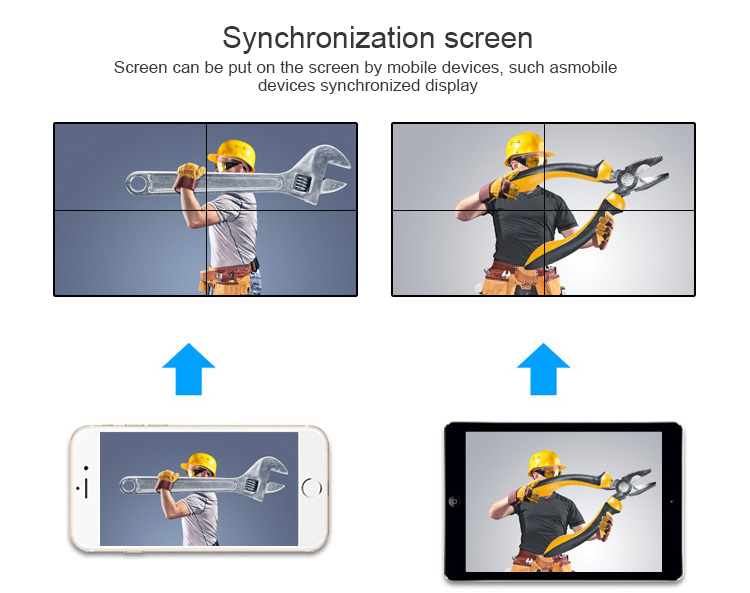 Synchronization screen

Screen can be put on the screen by mobile devices, such asmobile devices synchronized display