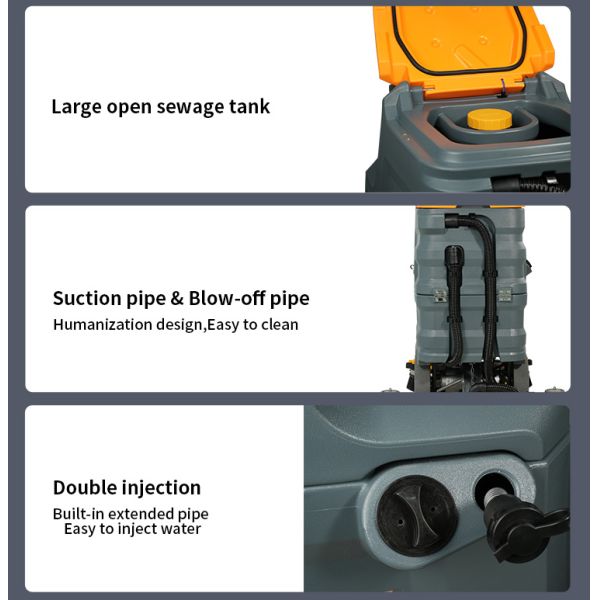 Large open sewage tank

Suction pipe & Blow-off pipe
Humanization design,Easy to clean

Double injection
Built-in extended pipe
Easy to inject water