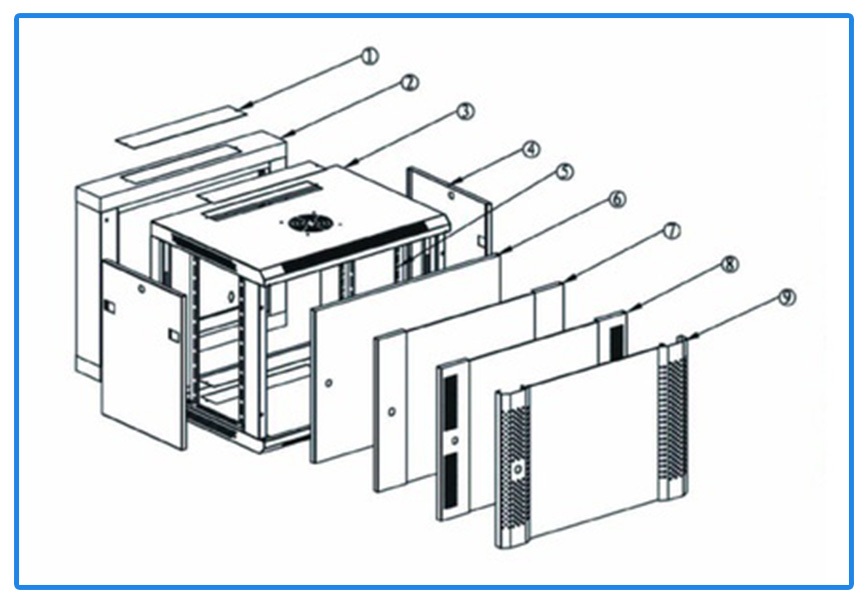 ①
②
③
④
⑤
⑥
⑦
⑧
⑨