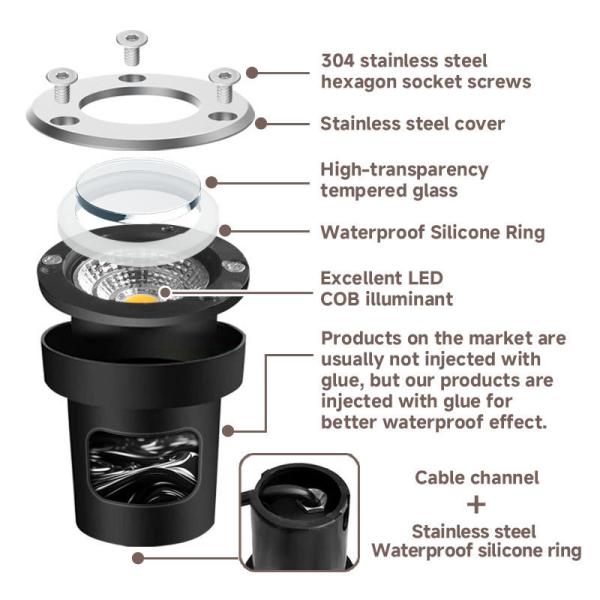 304 stainless steel hexagon socket screws

Stainless steel cover

High-transparency tempered glass

Waterproof Silicone Ring

Excellent LED COB illuminant

Products on the market are usually not injected with glue, but our products are injected with glue for better waterproof effect.

Cable channel
+
Stainless steel
Waterproof silicone ring