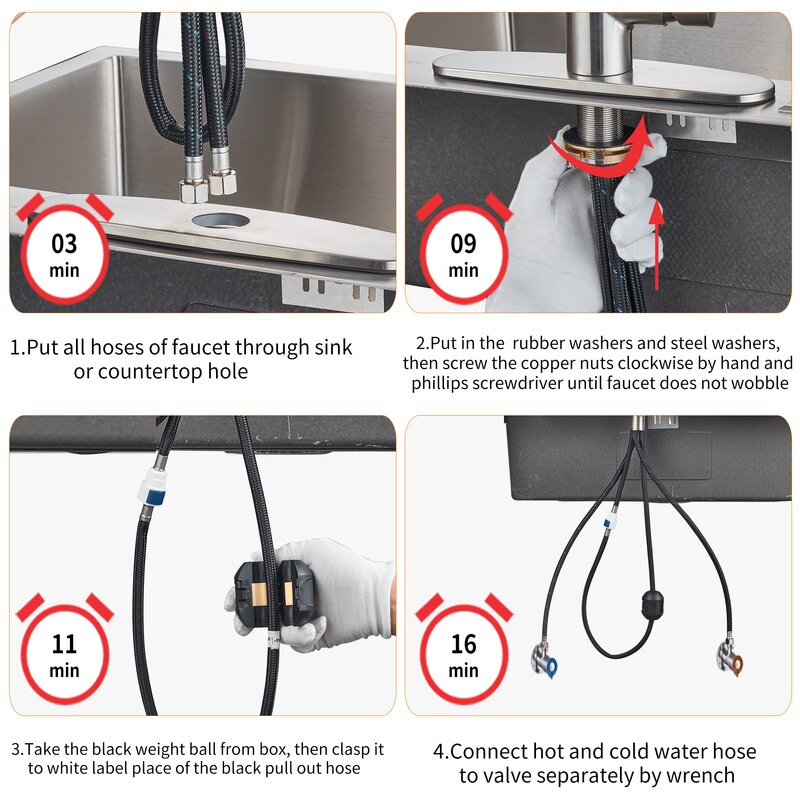 03
min

1.Put all hoses of faucet through sink or countertop hole

09
min

2.Put in the  rubber washers and steel washers, then screw the copper nuts clockwise by hand and phillips screwdriver until faucet does not wobble

11
min

3.Take the black weight ball from box, then clasp it to white label place of the black pull out hose

16
min

4.Connect hot and cold water hose to valve separately by wrench