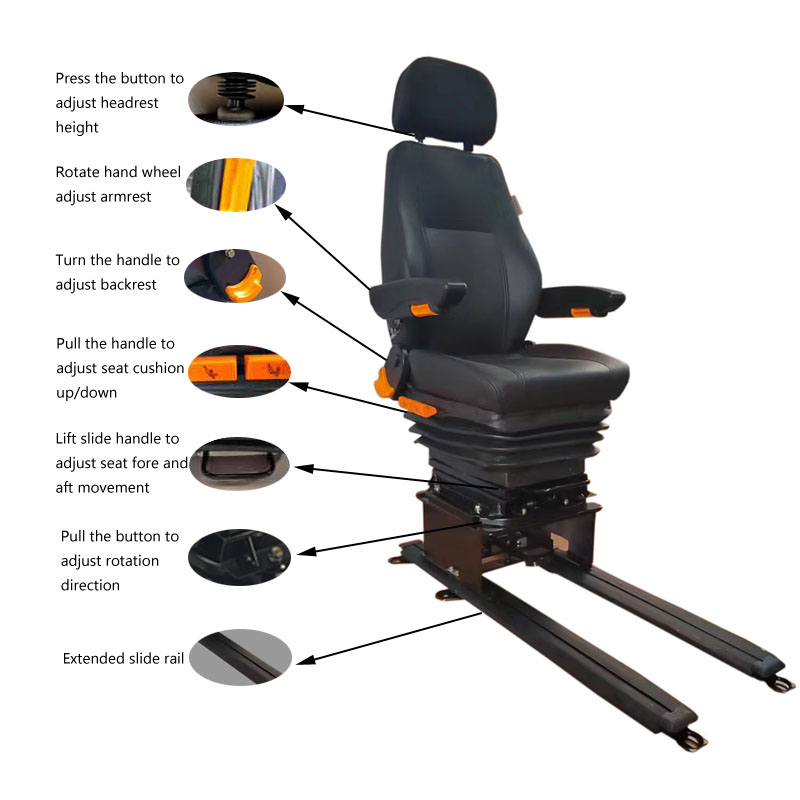 Press the button to adjust headrest height

Rotate hand wheel adjust armrest

Turn the handle to adjust backrest

Pull the handle to adjust seat cushion up/down

Lift slide handle to adjust seat fore and aft movement

Pull the button to adjust rotation direction

Extended slide rail