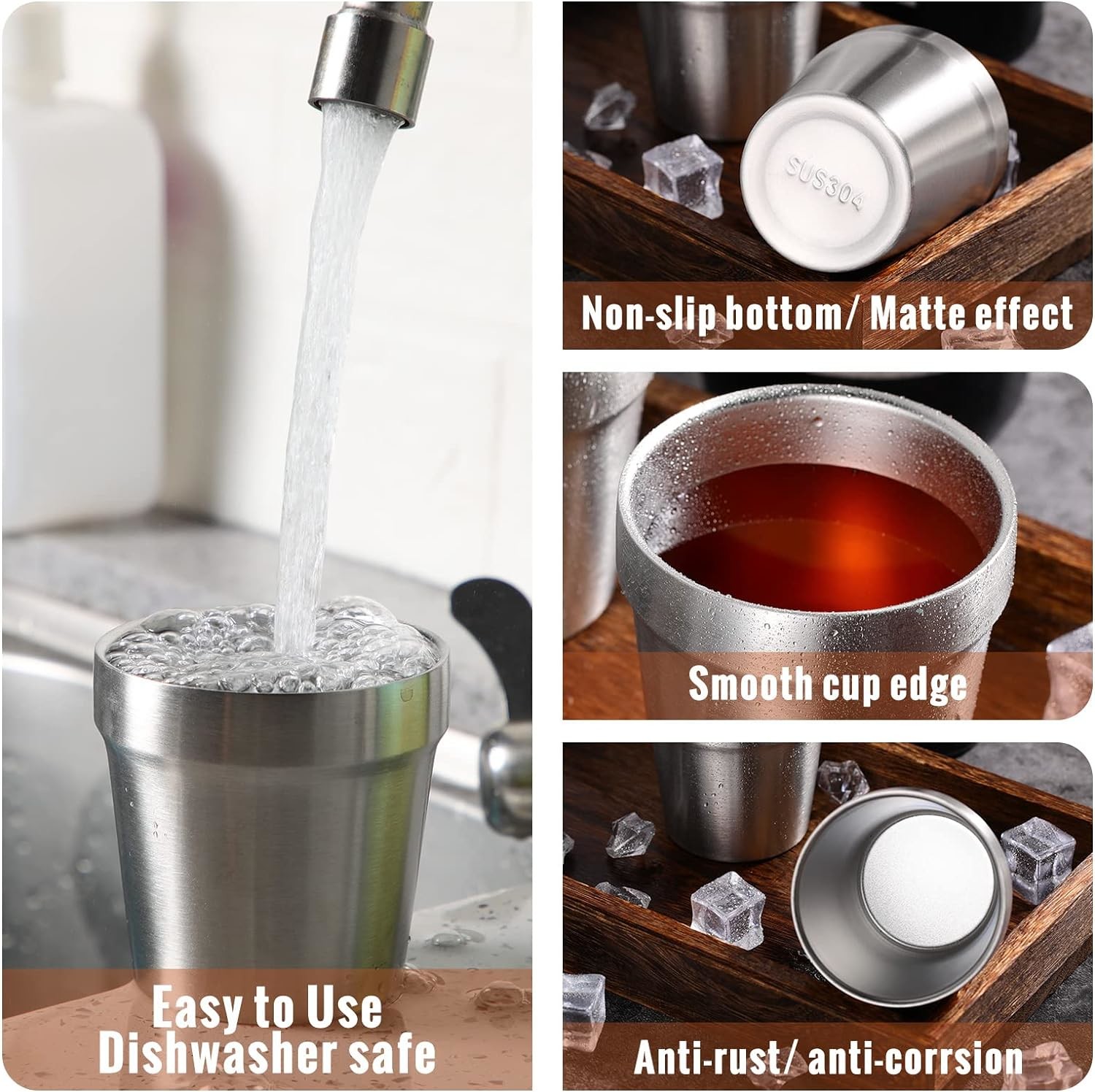 Easy to Use
Dishwasher safe

SUS304

Non-slip bottom/ Matte effect

Smooth cup edge

Anti-rust/ anti-corrsion