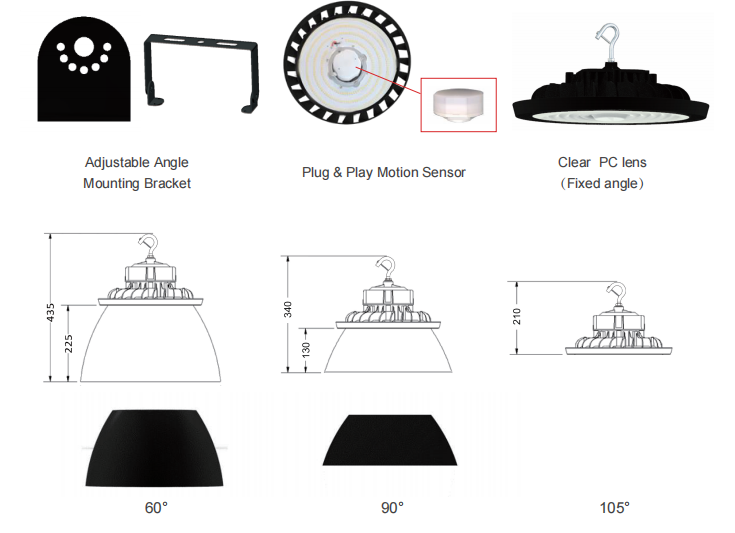 Adjustable Angle
Mounting Bracket

Plug & Play Motion Sensor

Clear PC lens
（Fixed angle）

435
225

340
130

210

60°

90°

105°