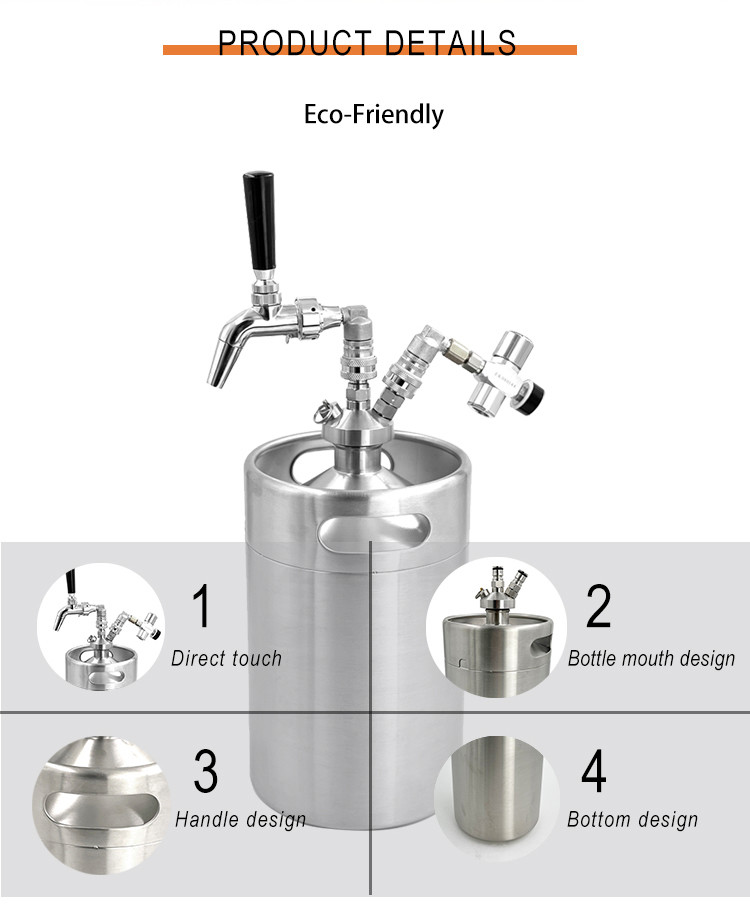 PRODUCT DETAILS

Eco-Friendly

1
Direct touch

2
Bottle mouth design

3
Handle design

4
Bottom design