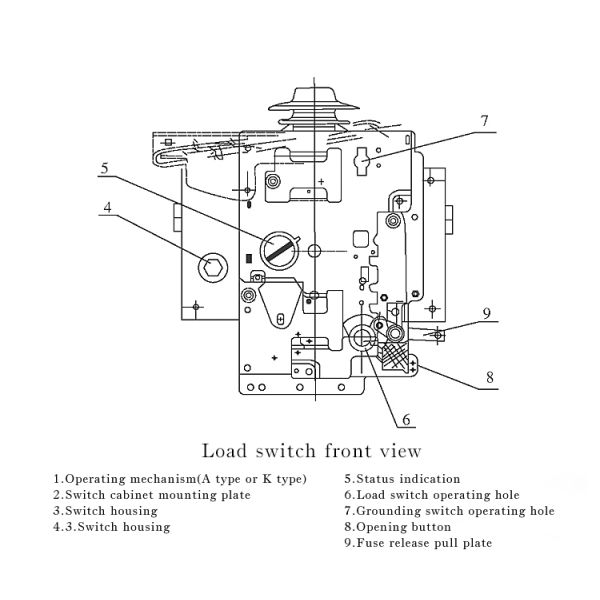 7
5
4
9
8
6

Load switch front view

1.Operating mechanism(A type or K type)
2.Switch cabinet mounting plate
3.Switch housing
4.3.Switch housing

5.Status indication
6.Load switch operating hole
7.Grounding switch operating hole
8.Opening button
9.Fuse release pull plate