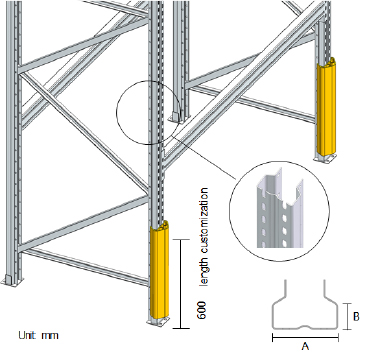 600 length customization

Unit: mm

B

A