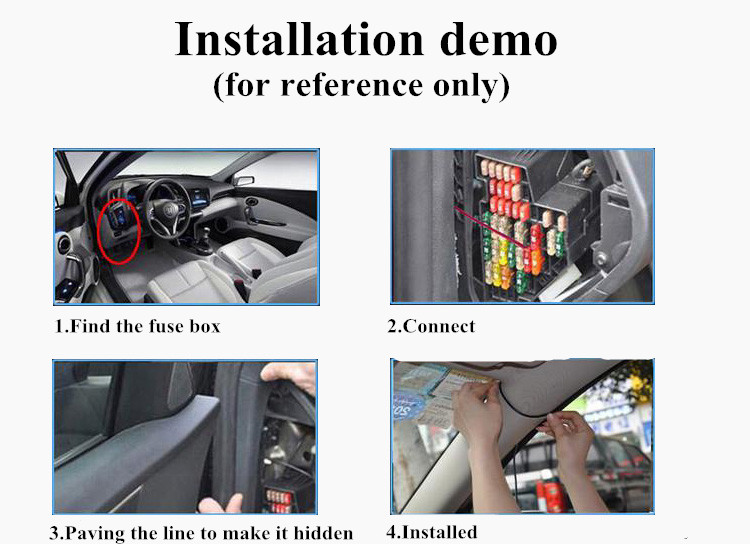 Installation demo
(for reference only)

1.Find the fuse box

2.Connect

3.Paving the line to make it hidden

4.Installed