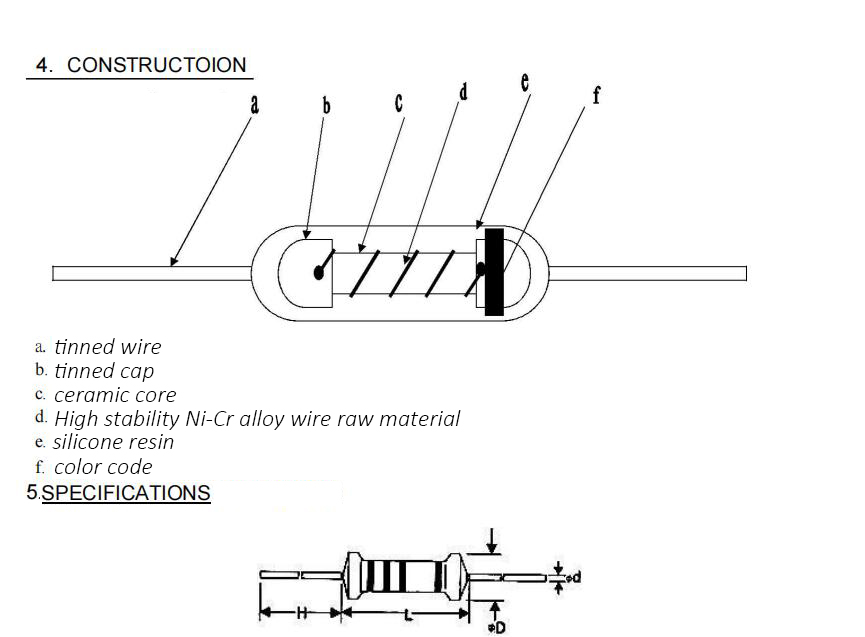 4. CONSTRUCTOION

a

b

c

d

e

f

a. tinned wire
b. tinned cap
c. ceramic core
d. High stability Ni-Cr alloy wire raw material
e. silicone resin
f. color code

5.SPECIFICATIONS

H

L

φd

φD