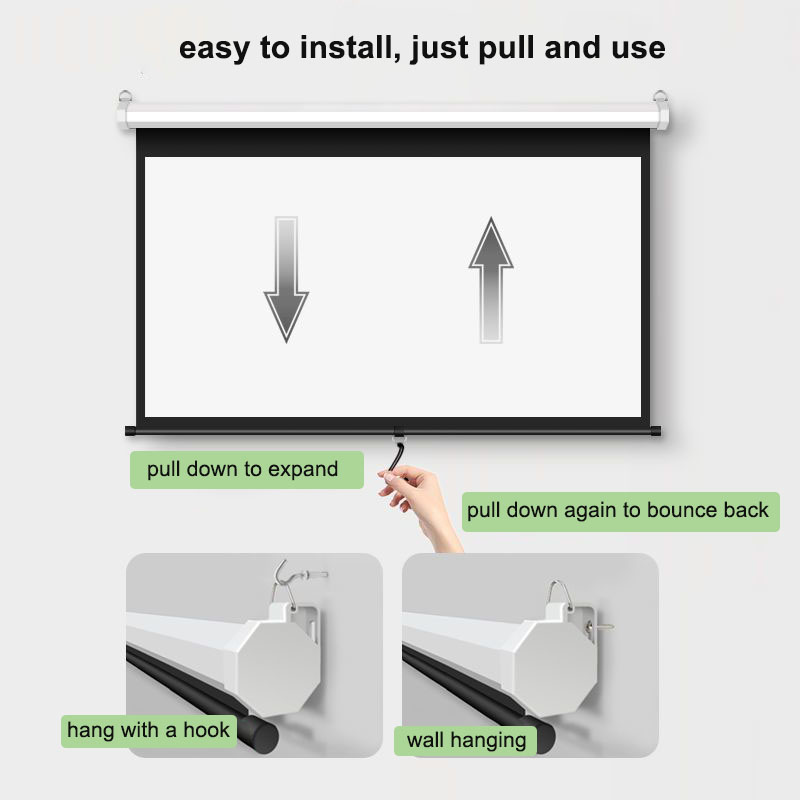 easy to install, just pull and use

pull down to expand

pull down again to bounce back

hang with a hook

wall hanging